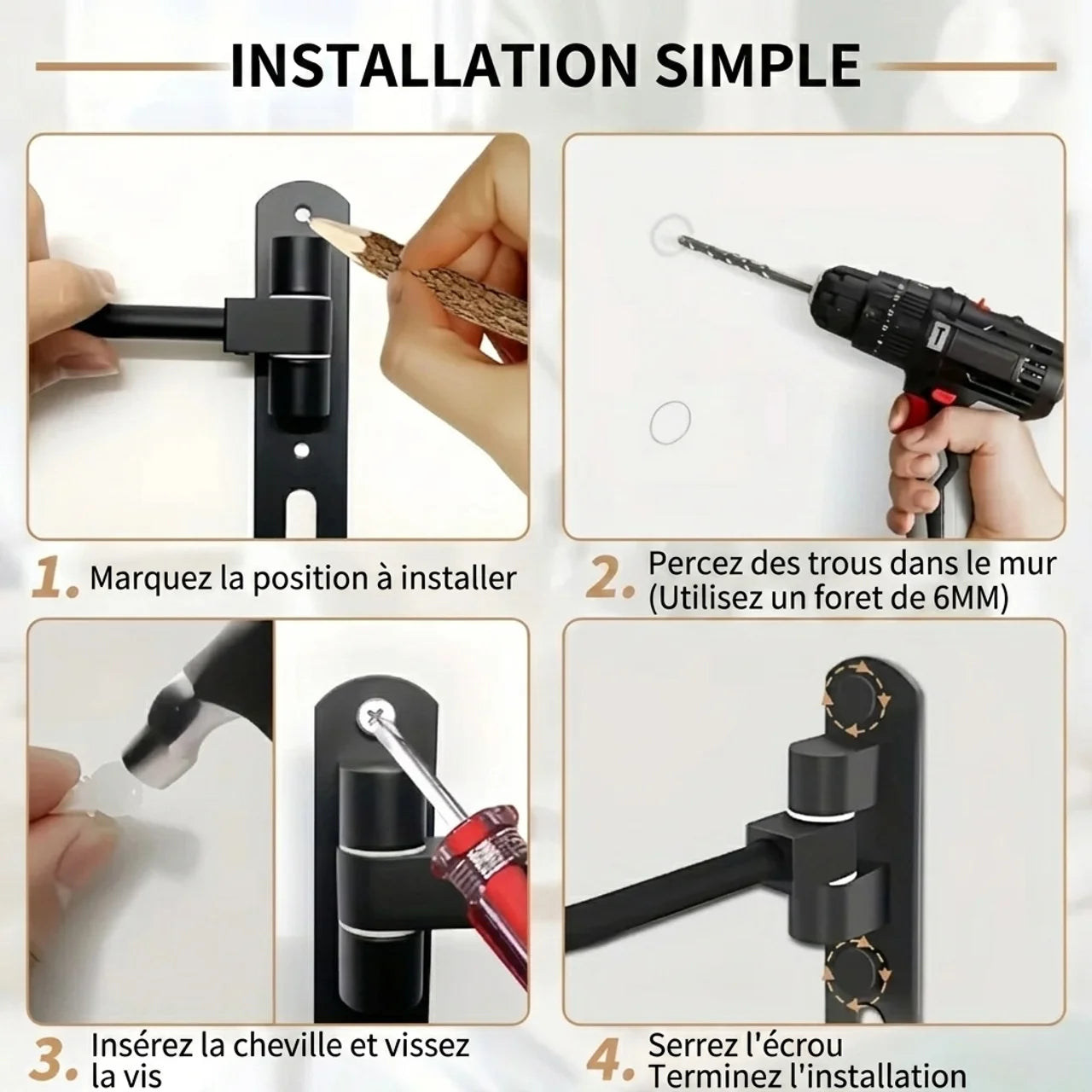 INSTALLATION SIMPLE

1. Marquez la position à installer

2. Percez des trous dans le mur (Utilisez un foret de 6MM)

3. Insérez la cheville et vissez la vis

4. Serrez l'écrou Terminez l'installation