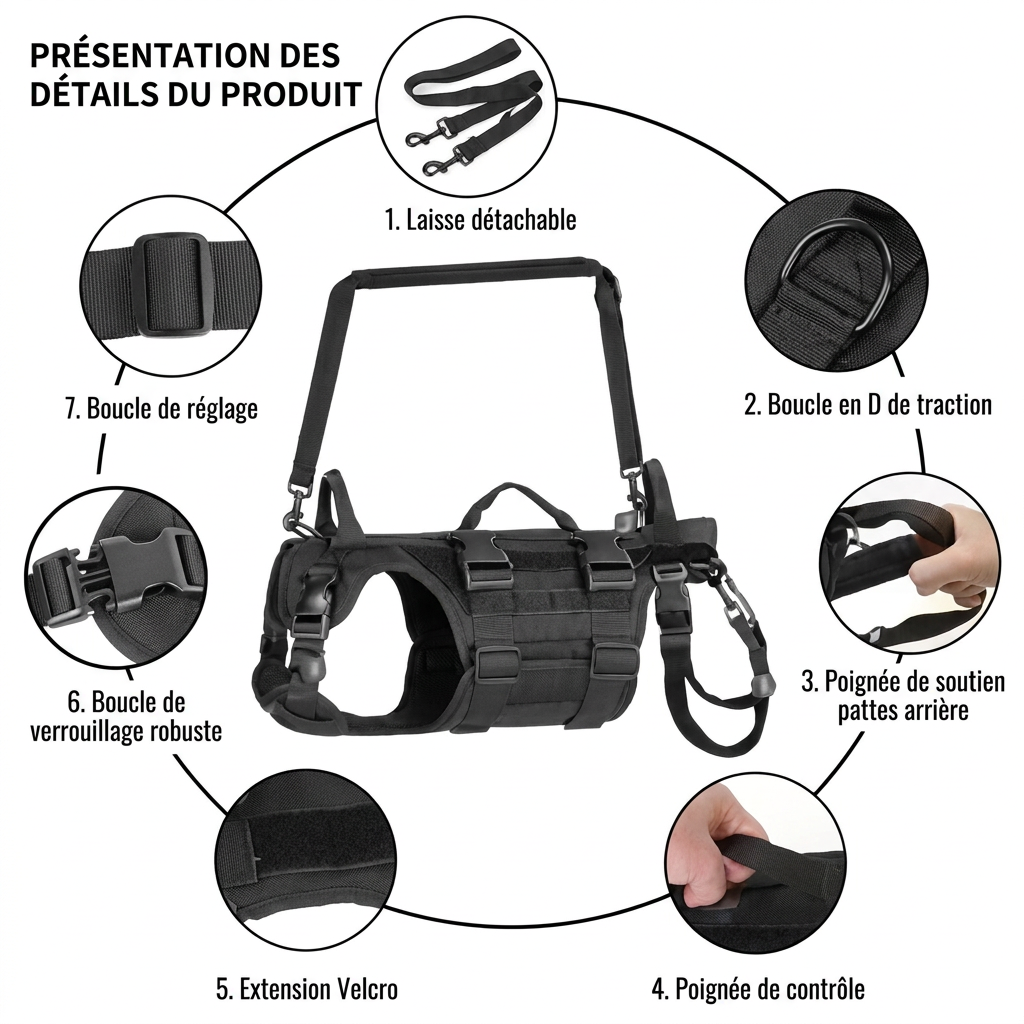 PRÉSENTATION DES
DÉTAILS DU PRODUIT

1. Laisse détachable

7. Boucle de réglage

2. Boucle en D de traction

6. Boucle de
verrouillage robuste

3. Poignée de soutien
pattes arrière

5. Extension Velcro

4. Poignée de contrôle